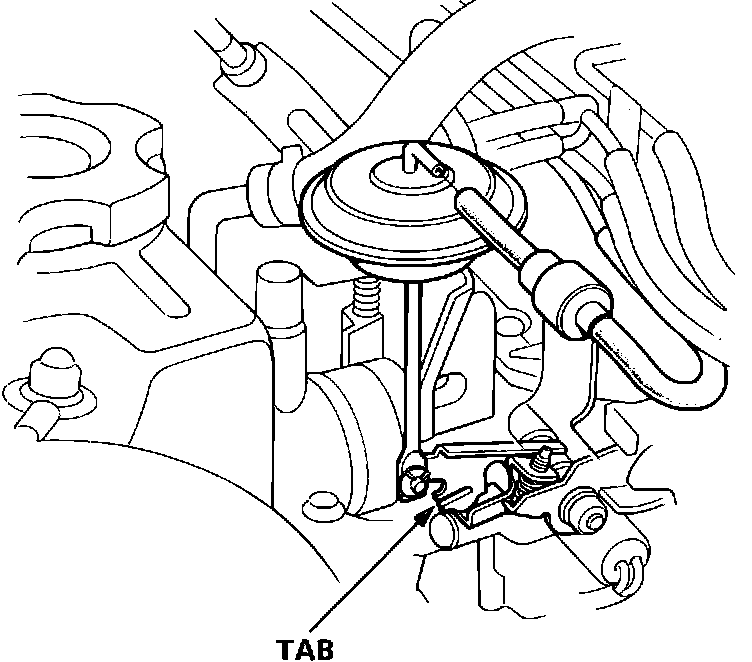 TAB