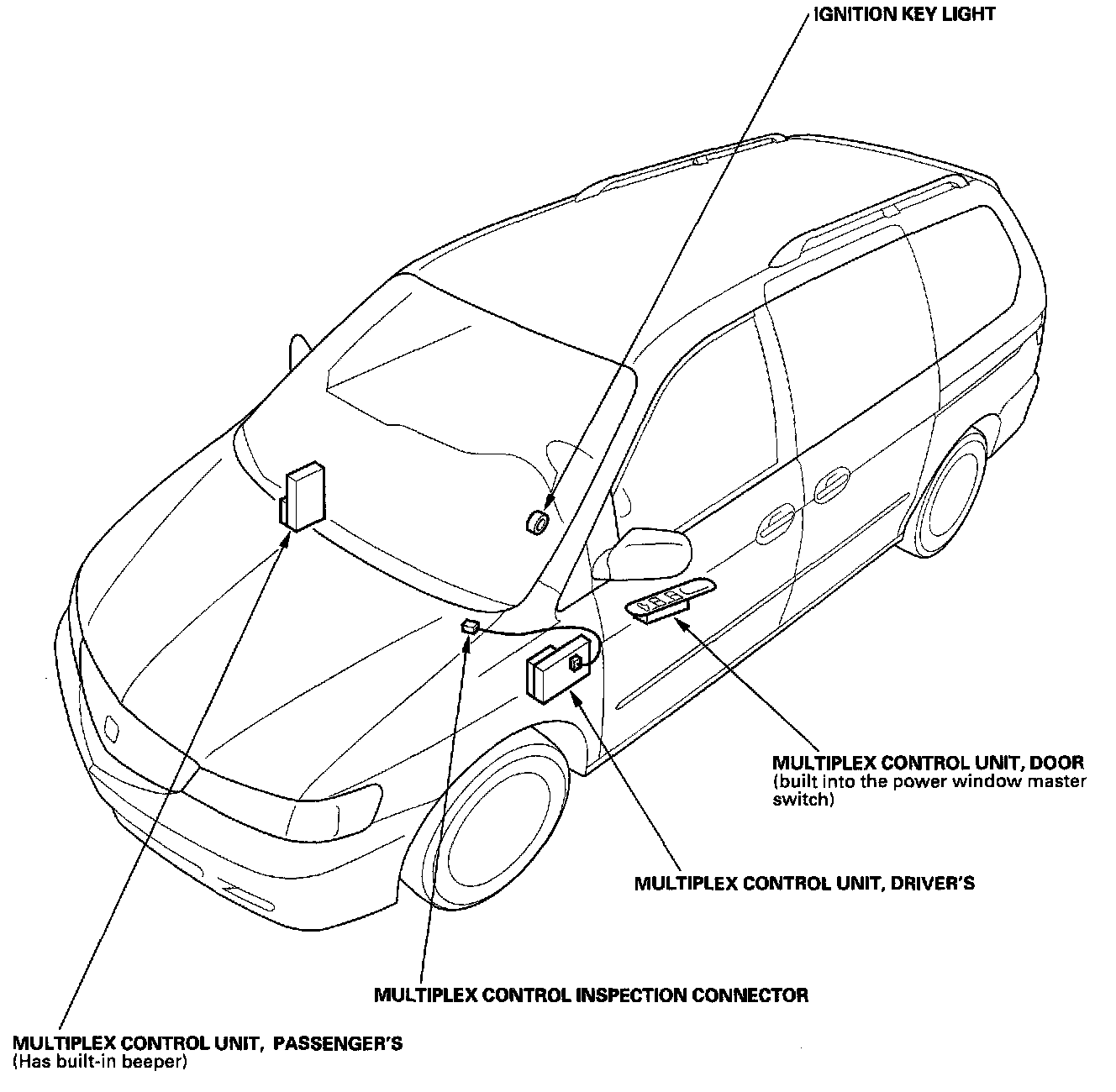 IGNITION KEY LIGHT

MULTIPLEX CONTROL UNIT, DOOR
(built into the power window master switch)

MULTIPLEX CONTROL UNIT, DRIVER'S

MULTIPLEX CONTROL INSPECTION CONNECTOR

MULTIPLEX CONTROL UNIT, PASSENGER'S
(Has built-in beeper)