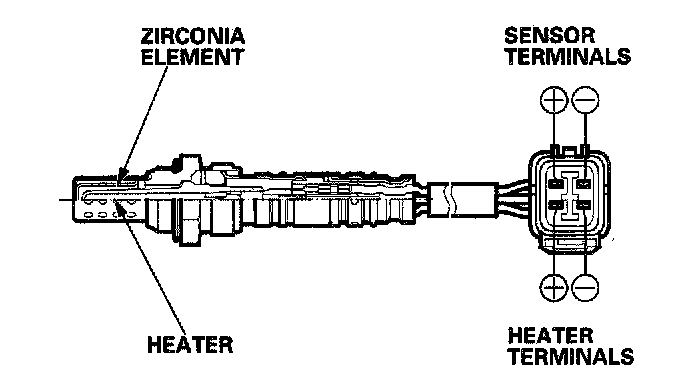 ZIRCONIA ELEMENT

SENSOR TERMINALS

$\oplus$ $\ominus$

$\oplus$ $\ominus$

HEATER

HEATER TERMINALS