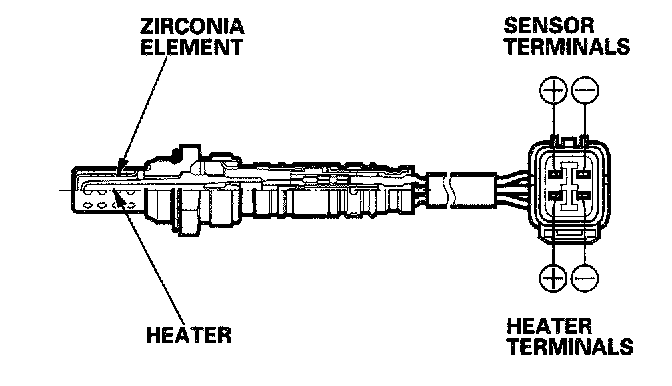 ZIRCONIA ELEMENT

SENSOR TERMINALS

+ −

+ −

HEATER

HEATER TERMINALS