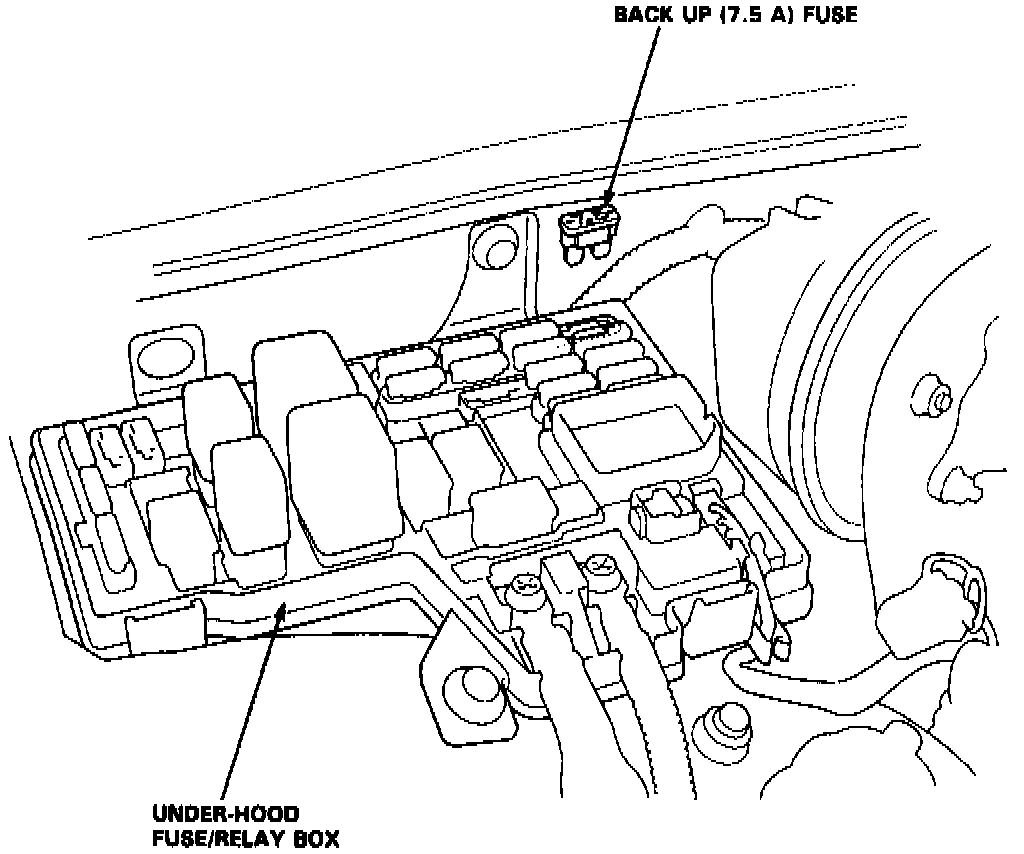 BACK UP (7.5 A) FUSE

UNDER-HOOD FUSE/RELAY BOX