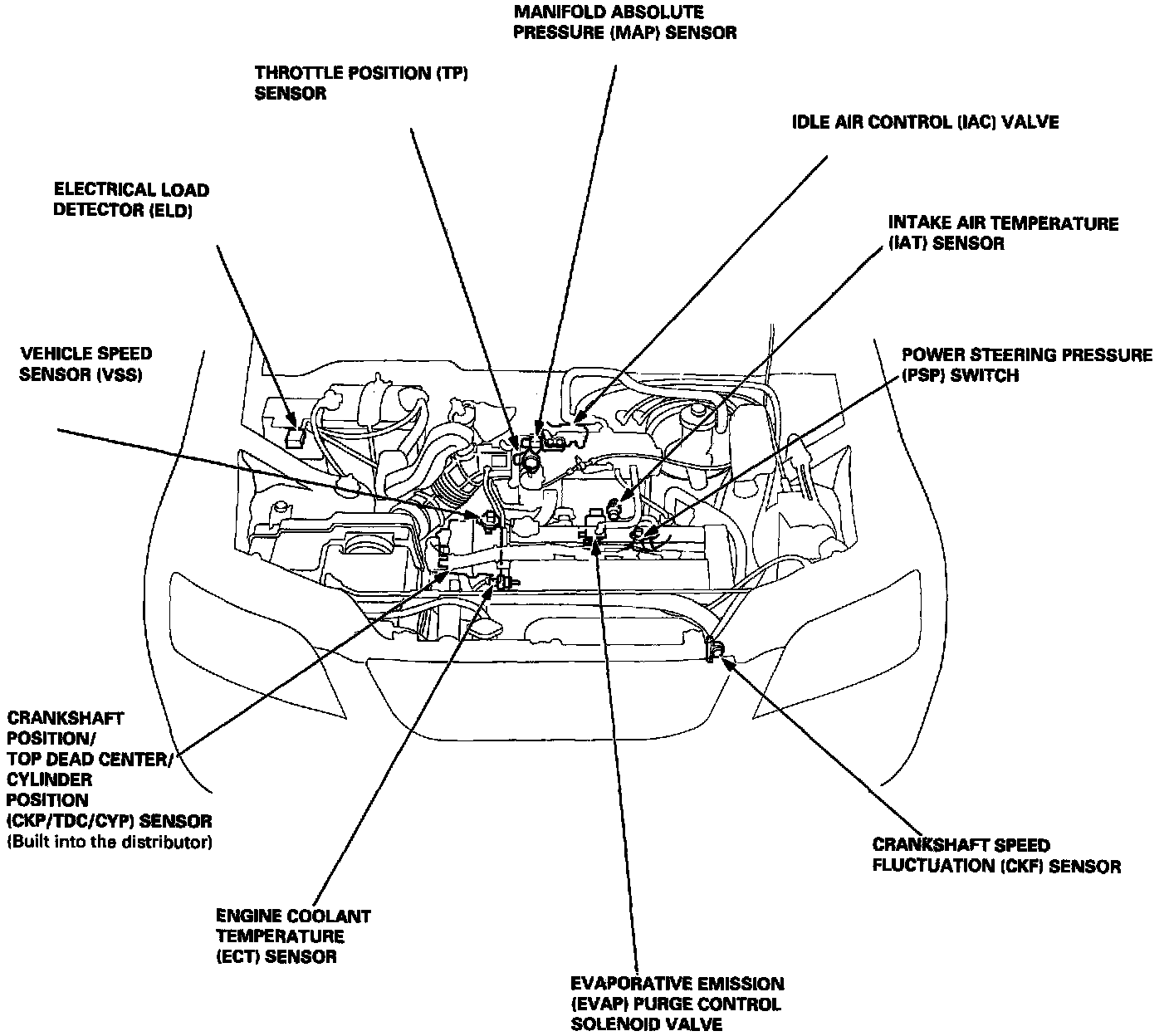 MANIFOLD ABSOLUTE PRESSURE (MAP) SENSOR

THROTTLE POSITION (TP) SENSOR

IDLE AIR CONTROL (IAC) VALVE

ELECTRICAL LOAD DETECTOR (ELD)

INTAKE AIR TEMPERATURE (IAT) SENSOR

VEHICLE SPEED SENSOR (VSS)

POWER STEERING PRESSURE (PSP) SWITCH

CRANKSHAFT POSITION/ TOP DEAD CENTER/ CYLINDER POSITION (CKP/TDC/CYP) SENSOR (Built into the distributor)

CRANKSHAFT SPEED FLUCTUATION (CKF) SENSOR

ENGINE COOLANT TEMPERATURE (ECT) SENSOR

EVAPORATIVE EMISSION (EVAP) PURGE CONTROL SOLENOID VALVE