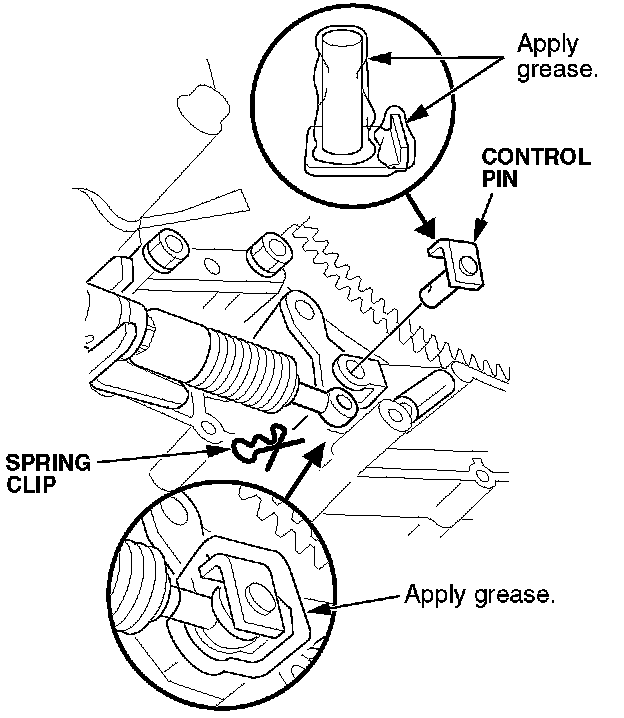 Apply grease.

CONTROL PIN

SPRING CLIP

Apply grease.