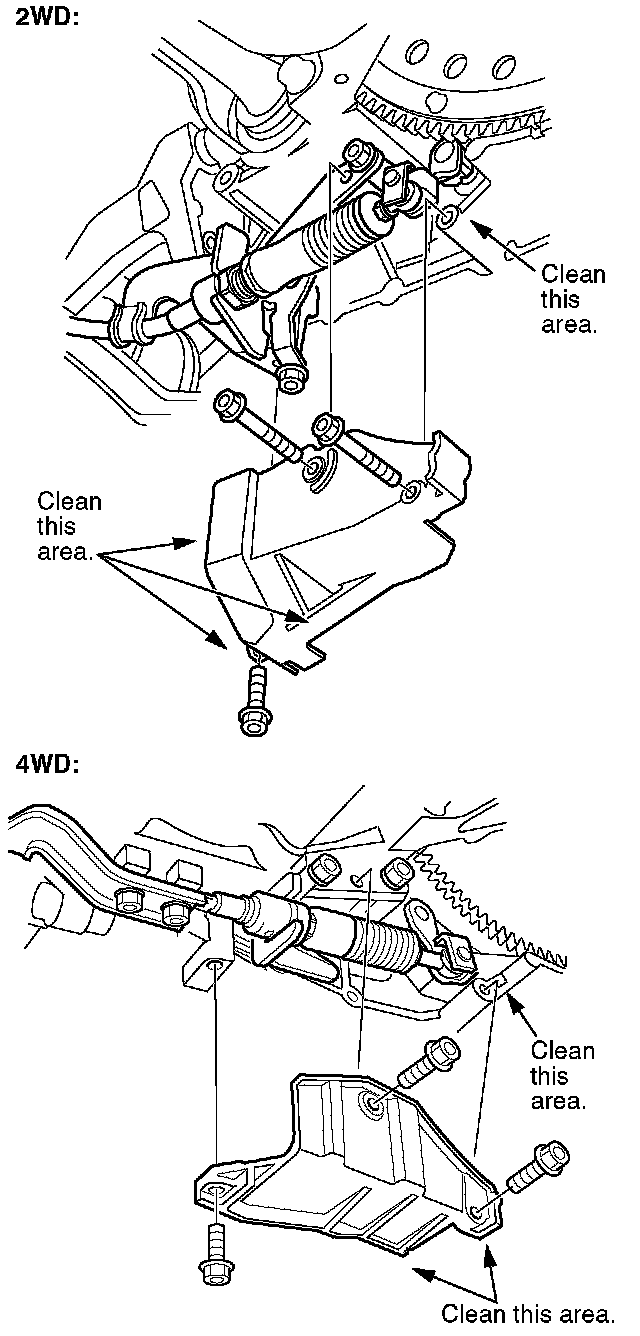 2WD:

Clean this area.

Clean this area.

4WD:

Clean this area.

Clean this area.