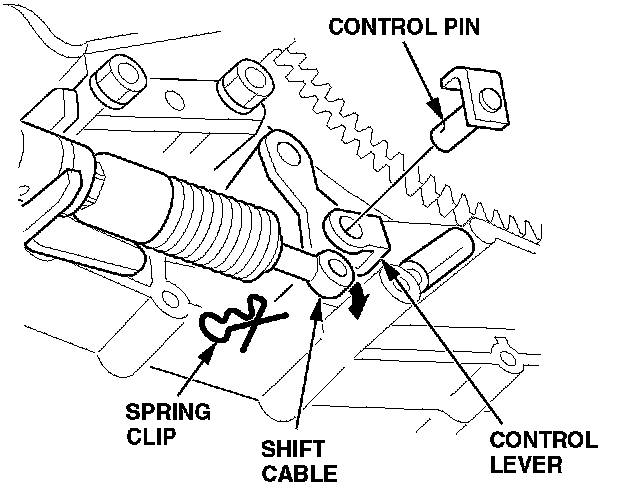 CONTROL PIN

SPRING CLIP

SHIFT CABLE

CONTROL LEVER