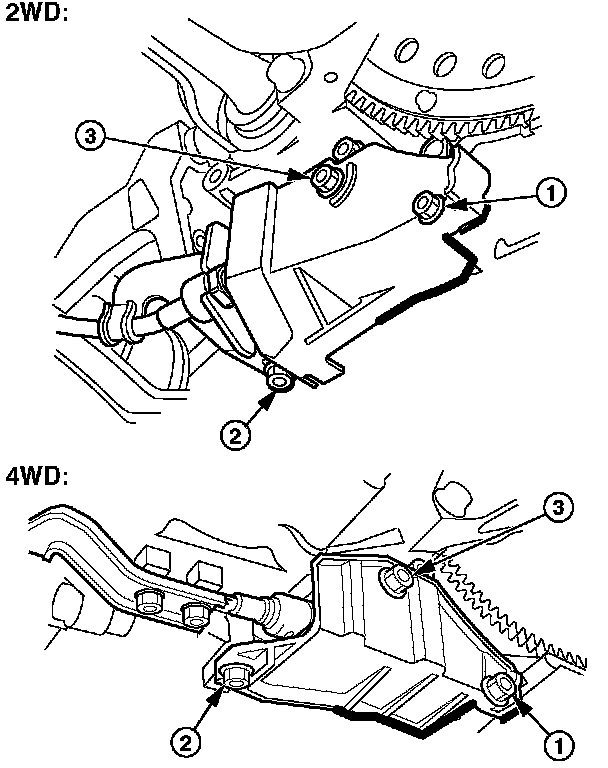 2WD:

3

1

2

4WD:

3

2

1