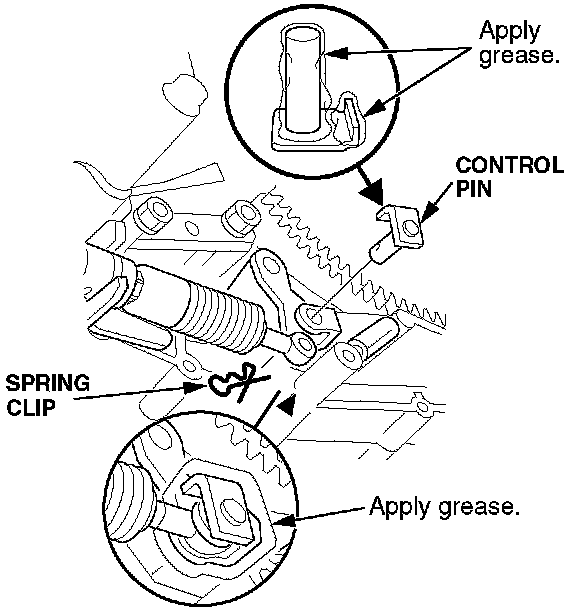 Apply grease.

CONTROL PIN

SPRING CLIP

Apply grease.