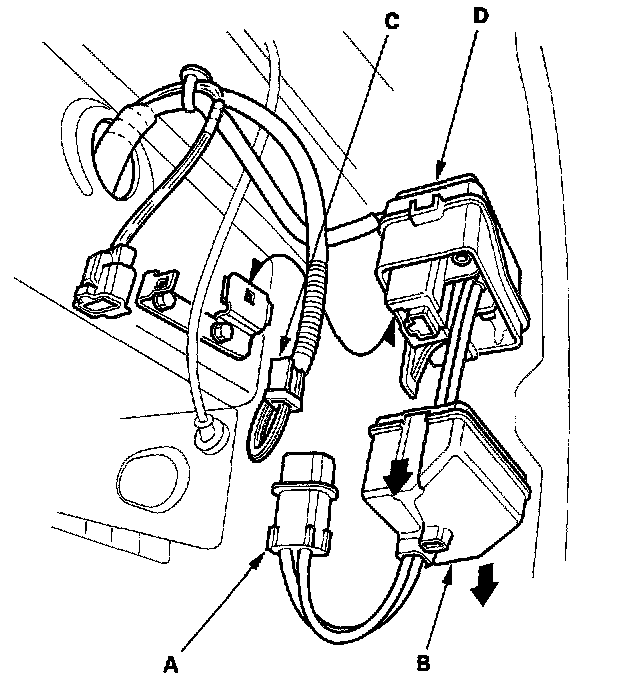 C
D
A
B