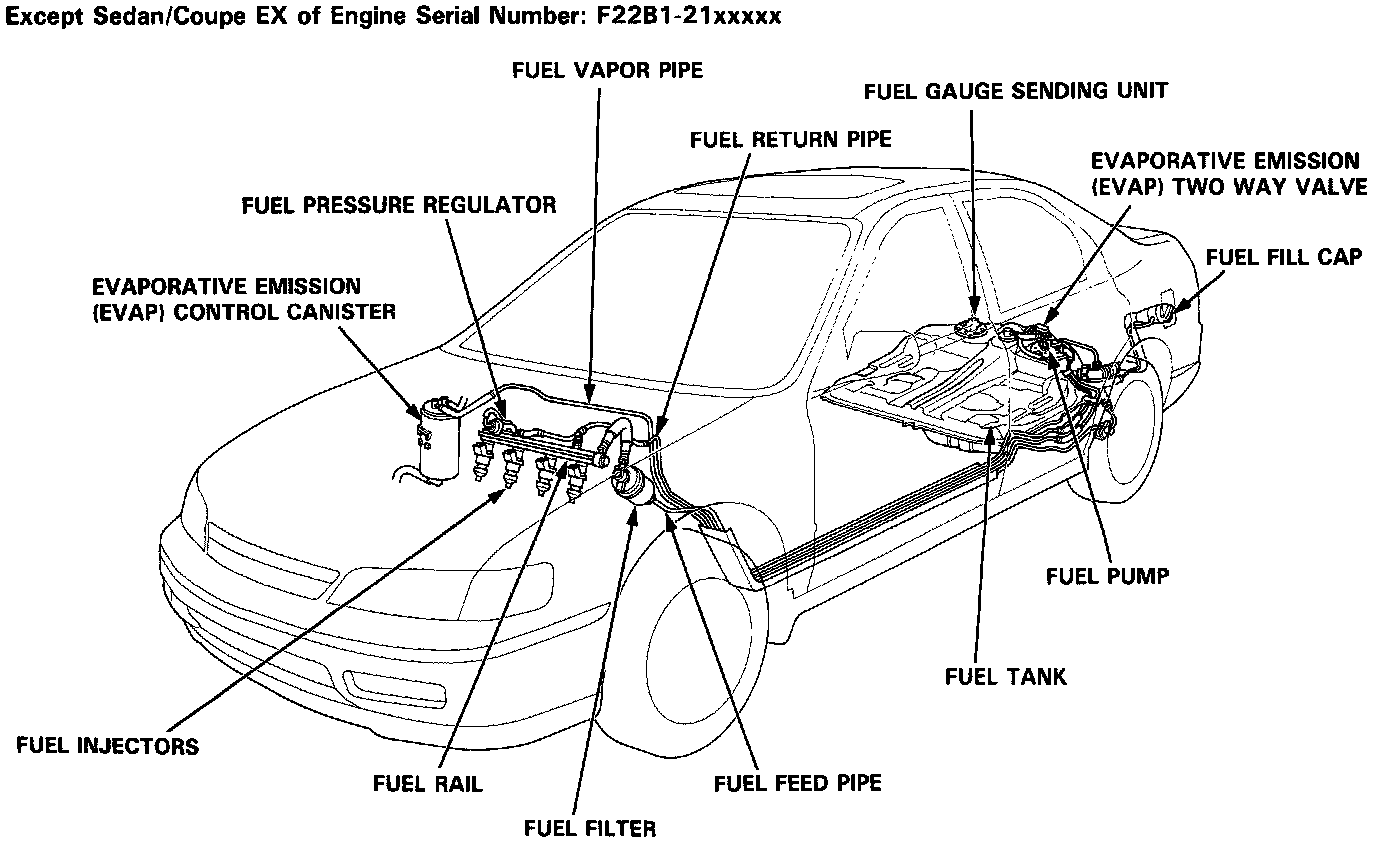 Except Sedan/Coupe EX of Engine Serial Number: F22B1-21xxxxx

FUEL VAPOR PIPE

FUEL GAUGE SENDING UNIT

FUEL RETURN PIPE

EVAPORATIVE EMISSION (EVAP) TWO WAY VALVE

FUEL PRESSURE REGULATOR

FUEL FILL CAP

EVAPORATIVE EMISSION (EVAP) CONTROL CANISTER

FUEL PUMP

FUEL TANK

FUEL INJECTORS

FUEL RAIL

FUEL FEED PIPE

FUEL FILTER