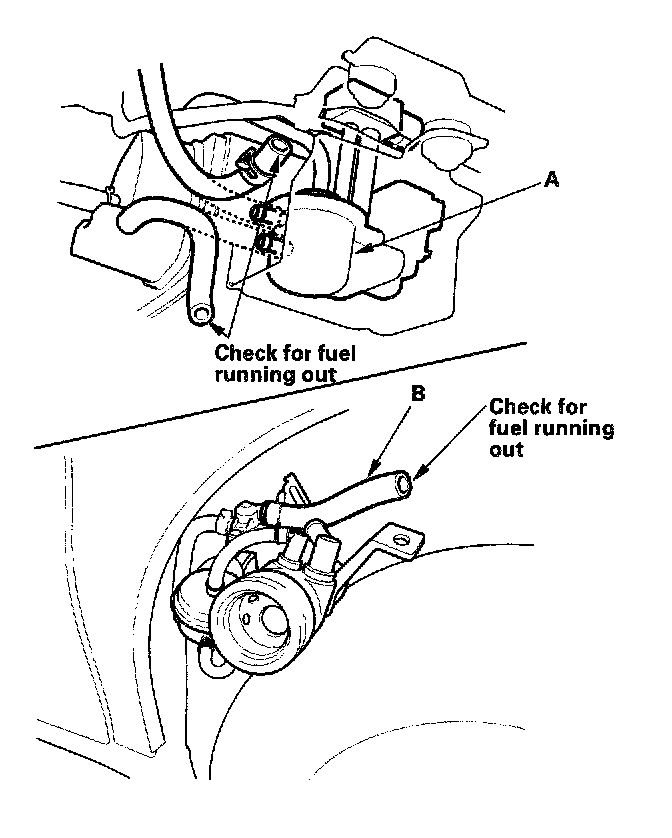 A

Check for fuel running out

B

Check for fuel running out