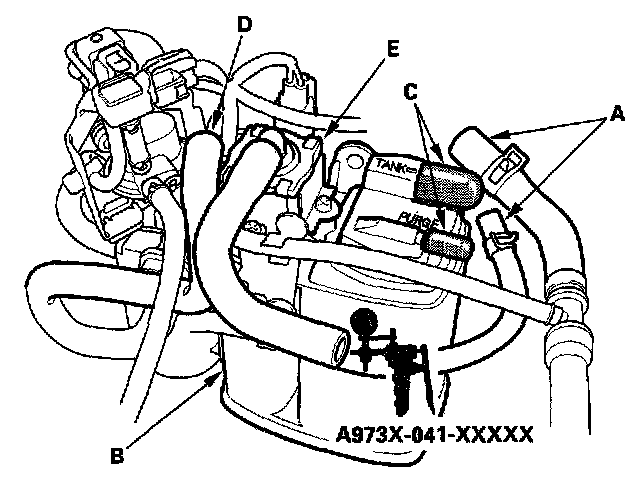 D
E
C
A
TANK
PURGE
A973X-041-XXXXX
B