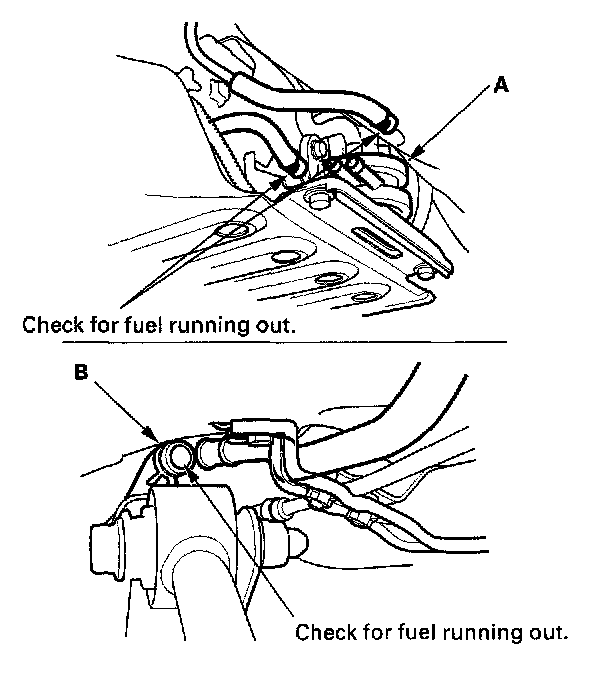 A

Check for fuel running out.

B

Check for fuel running out.