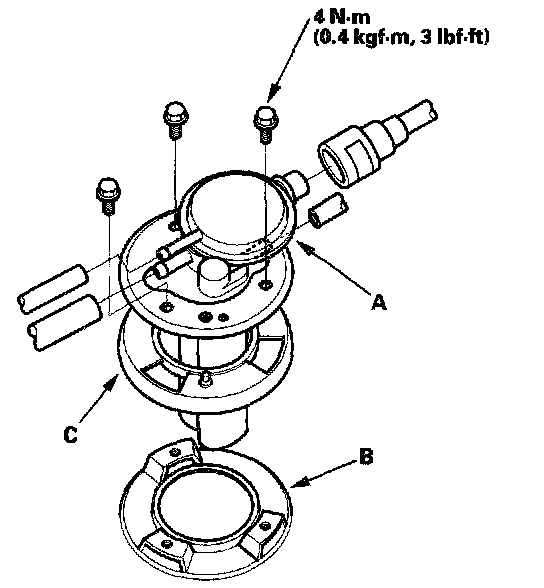 4 N·m
(0.4 kgf·m, 3 lbf·ft)

A

C

B