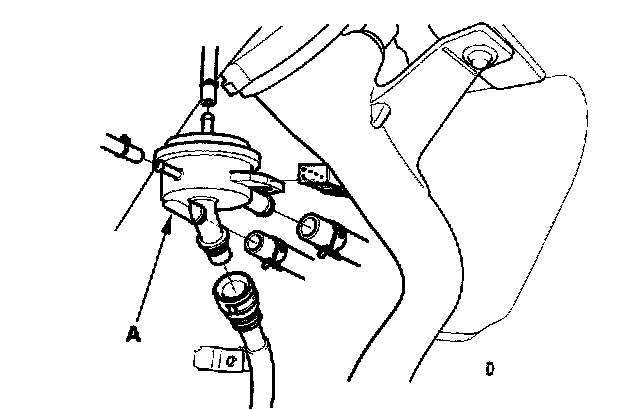 A

0