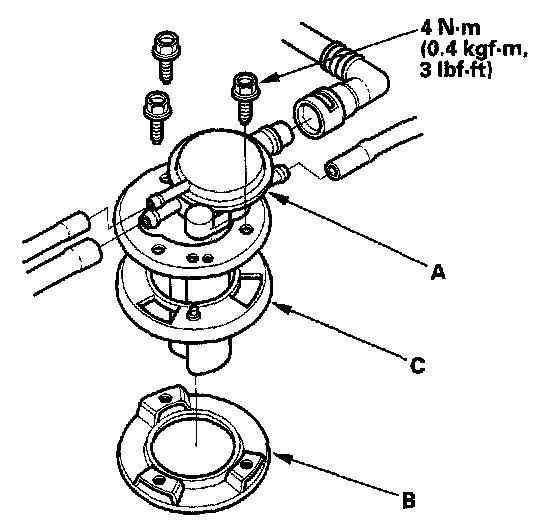 4 N·m
(0.4 kgf·m,
3 lbf·ft)

A

C

B