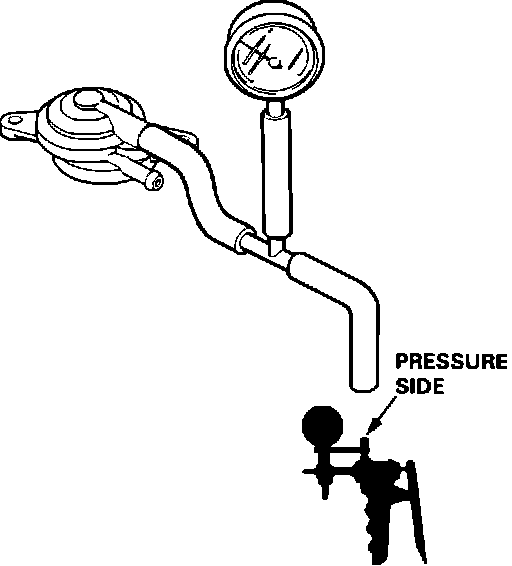 PRESSURE SIDE