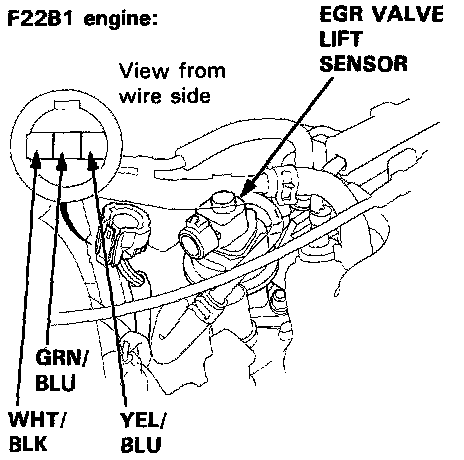 F22B1 engine:

EGR VALVE LIFT SENSOR

View from wire side

GRN/ BLU

WHT/ BLK

YEL/ BLU