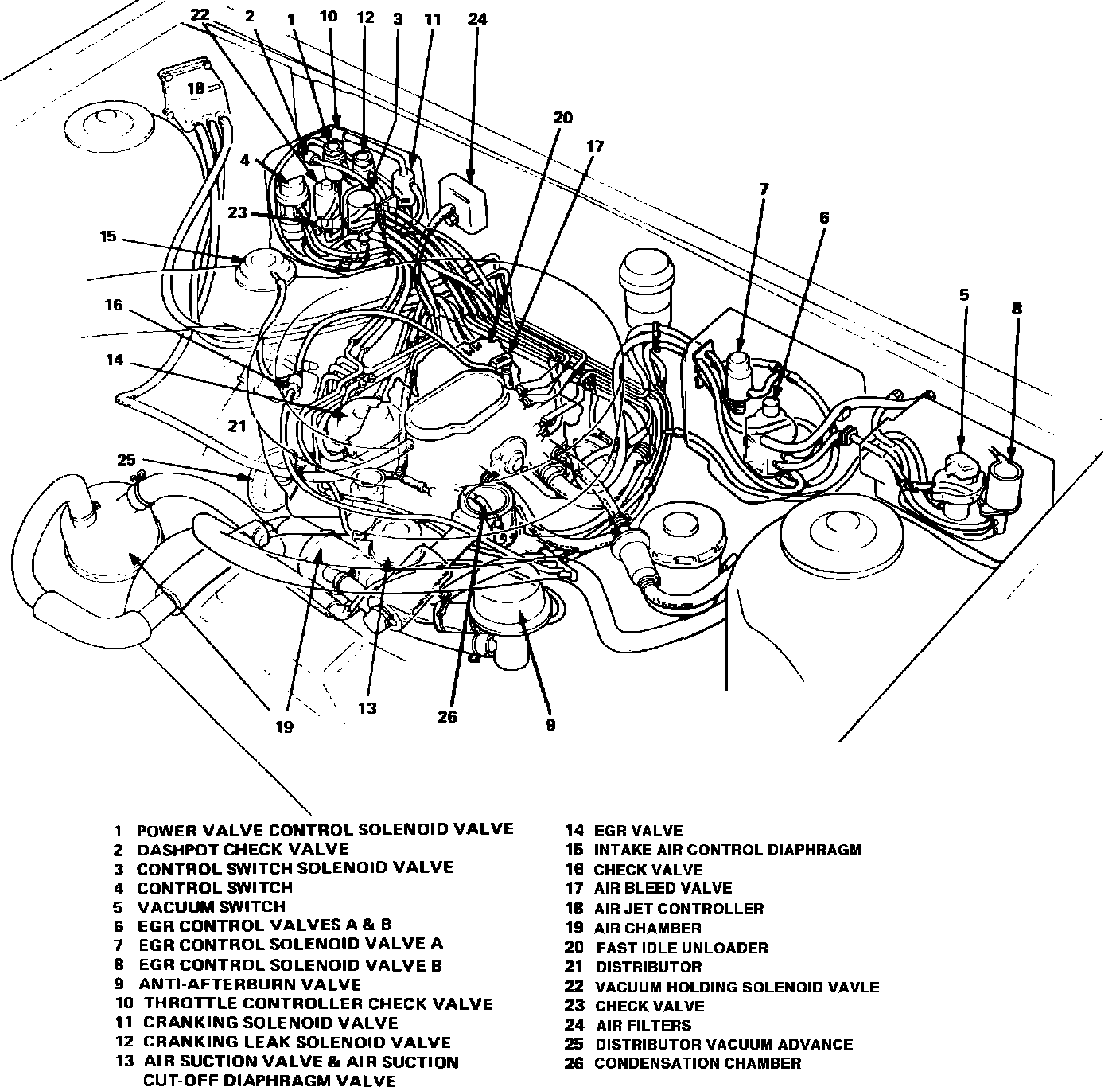 22 2 1 10 12 3 11 24

18

4

23

15

16

14

21

25

20 17

7

6

5 8

19 13 26 9

1 POWER VALVE CONTROL SOLENOID VALVE
2 DASHPOT CHECK VALVE
3 CONTROL SWITCH SOLENOID VALVE
4 CONTROL SWITCH
5 VACUUM SWITCH
6 EGR CONTROL VALVES A & B
7 EGR CONTROL SOLENOID VALVE A
8 EGR CONTROL SOLENOID VALVE B
9 ANTI-AFTERBURN VALVE
10 THROTTLE CONTROLLER CHECK VALVE
11 CRANKING SOLENOID VALVE
12 CRANKING LEAK SOLENOID VALVE
13 AIR SUCTION VALVE & AIR SUCTION CUT-OFF DIAPHRAGM VALVE

14 EGR VALVE
15 INTAKE AIR CONTROL DIAPHRAGM
16 CHECK VALVE
17 AIR BLEED VALVE
18 AIR JET CONTROLLER
19 AIR CHAMBER
20 FAST IDLE UNLOADER
21 DISTRIBUTOR
22 VACUUM HOLDING SOLENOID VAVLE
23 CHECK VALVE
24 AIR FILTERS
25 DISTRIBUTOR VACUUM ADVANCE
26 CONDENSATION CHAMBER