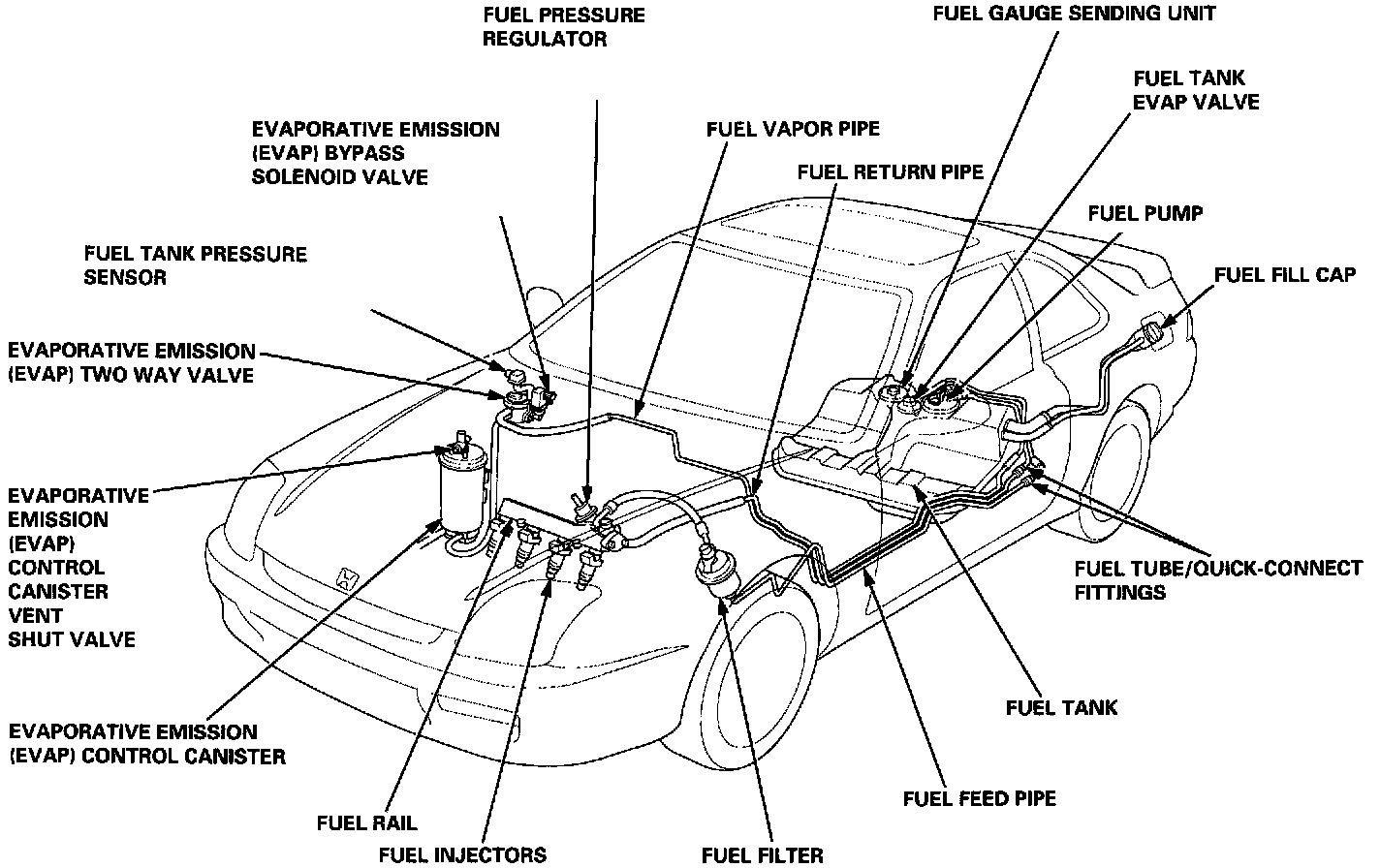 FUEL PRESSURE REGULATOR

FUEL GAUGE SENDING UNIT

FUEL TANK EVAP VALVE

EVAPORATIVE EMISSION (EVAP) BYPASS SOLENOID VALVE

FUEL VAPOR PIPE

FUEL RETURN PIPE

FUEL PUMP

FUEL TANK PRESSURE SENSOR

FUEL FILL CAP

EVAPORATIVE EMISSION (EVAP) TWO WAY VALVE

EVAPORATIVE EMISSION (EVAP) CONTROL CANISTER VENT SHUT VALVE

FUEL TUBE/QUICK-CONNECT FITTINGS

FUEL TANK

EVAPORATIVE EMISSION (EVAP) CONTROL CANISTER

FUEL FEED PIPE

FUEL RAIL

FUEL INJECTORS

FUEL FILTER