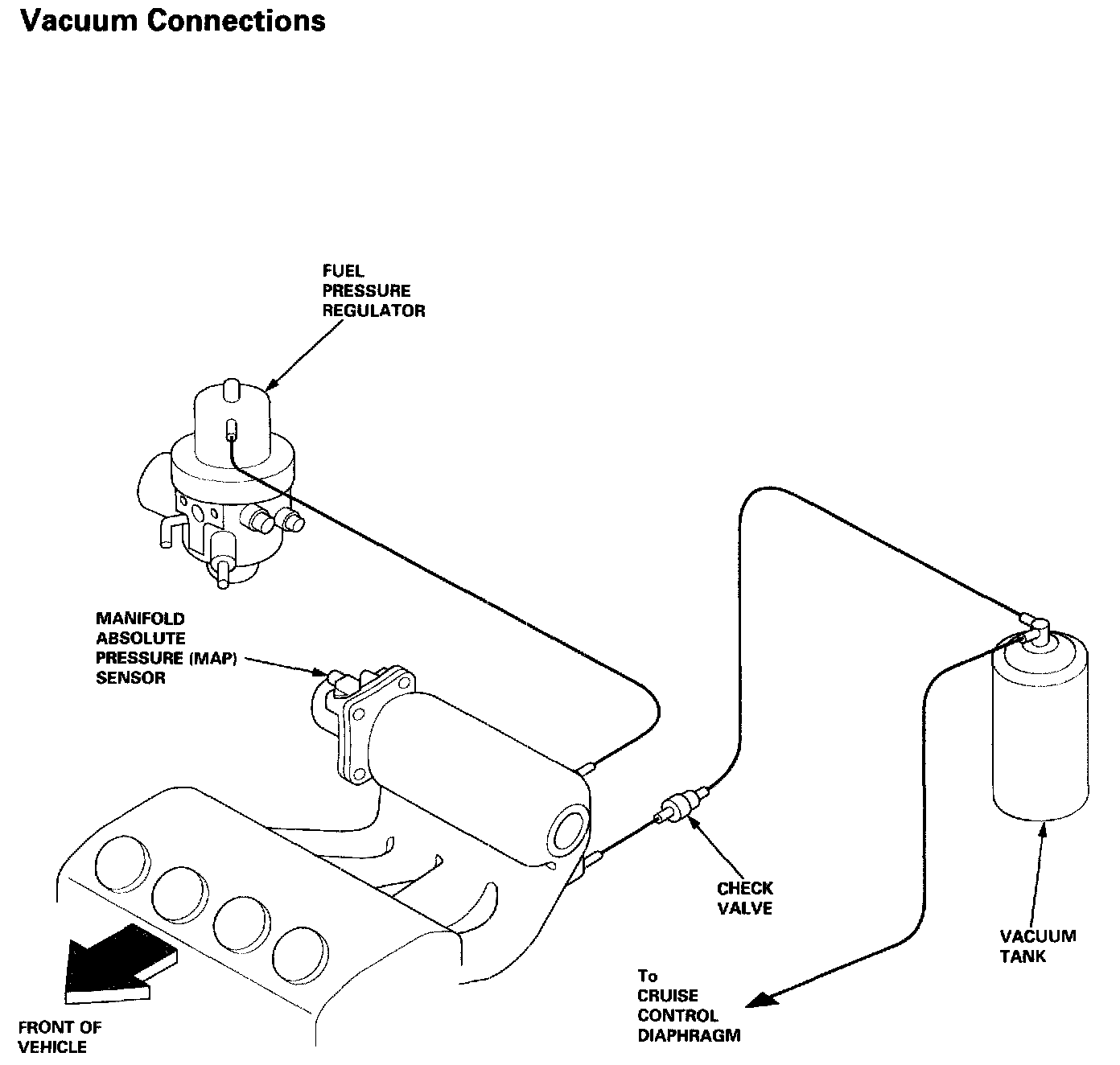 Vacuum Connections

FUEL PRESSURE REGULATOR

MANIFOLD ABSOLUTE PRESSURE (MAP) SENSOR

CHECK VALVE

VACUUM TANK

To CRUISE CONTROL DIAPHRAGM

FRONT OF VEHICLE