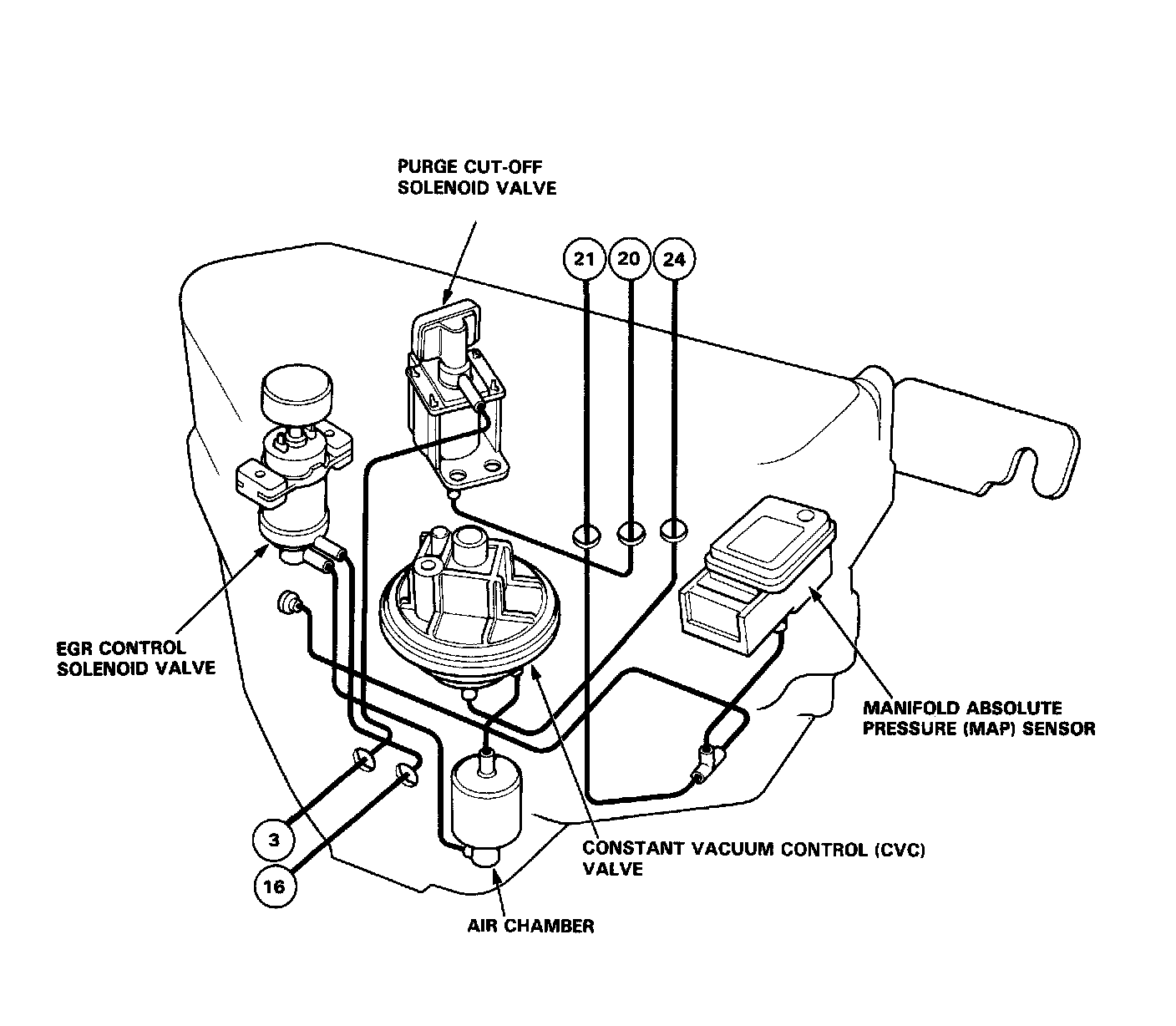 PURGE CUT-OFF SOLENOID VALVE

21

20

24

EGR CONTROL SOLENOID VALVE

MANIFOLD ABSOLUTE PRESSURE (MAP) SENSOR

3

16

CONSTANT VACUUM CONTROL (CVC) VALVE

AIR CHAMBER