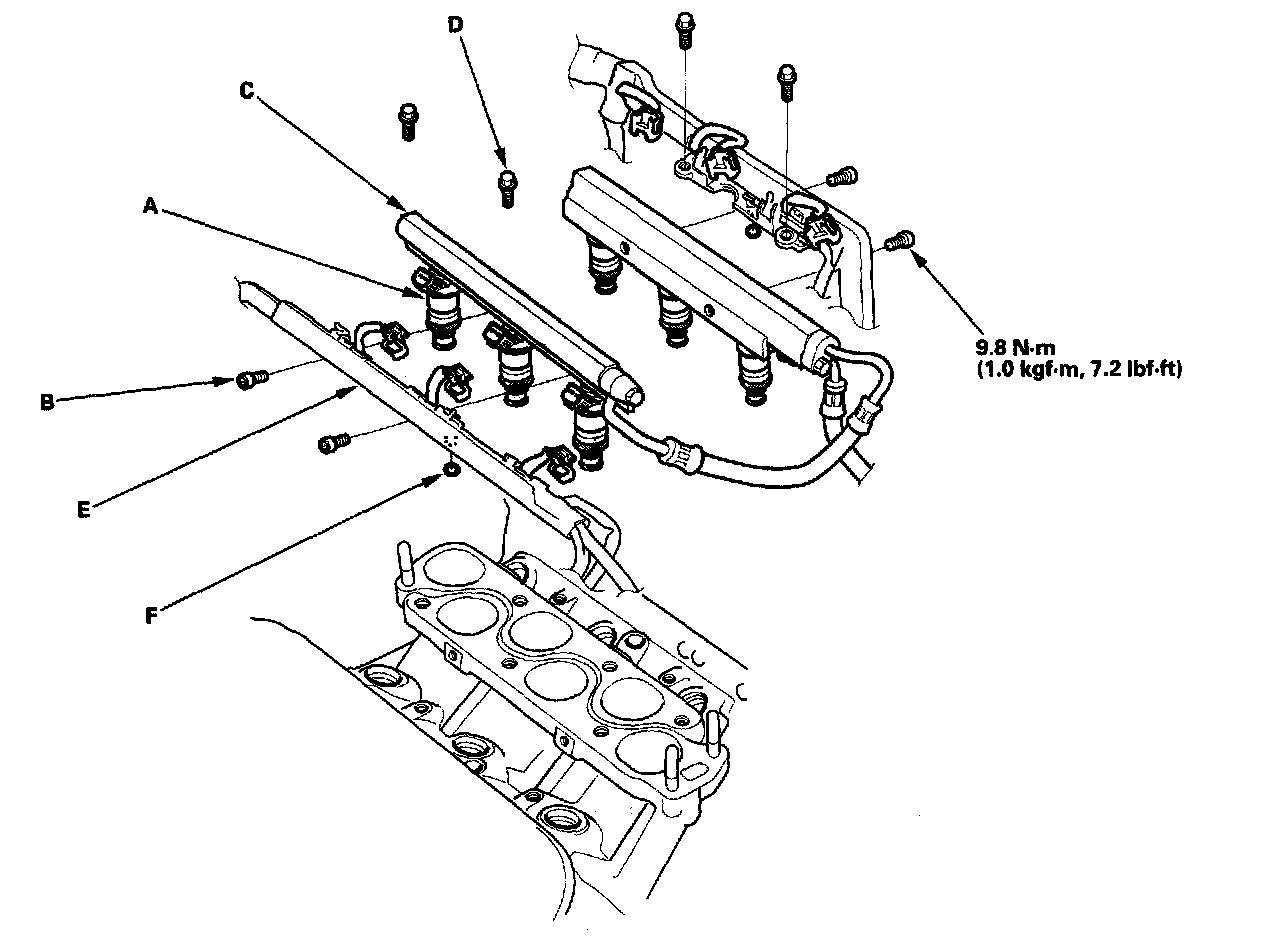 D

C

A

B

E

F

9.8 N·m
(1.0 kgf·m, 7.2 lbf·ft)