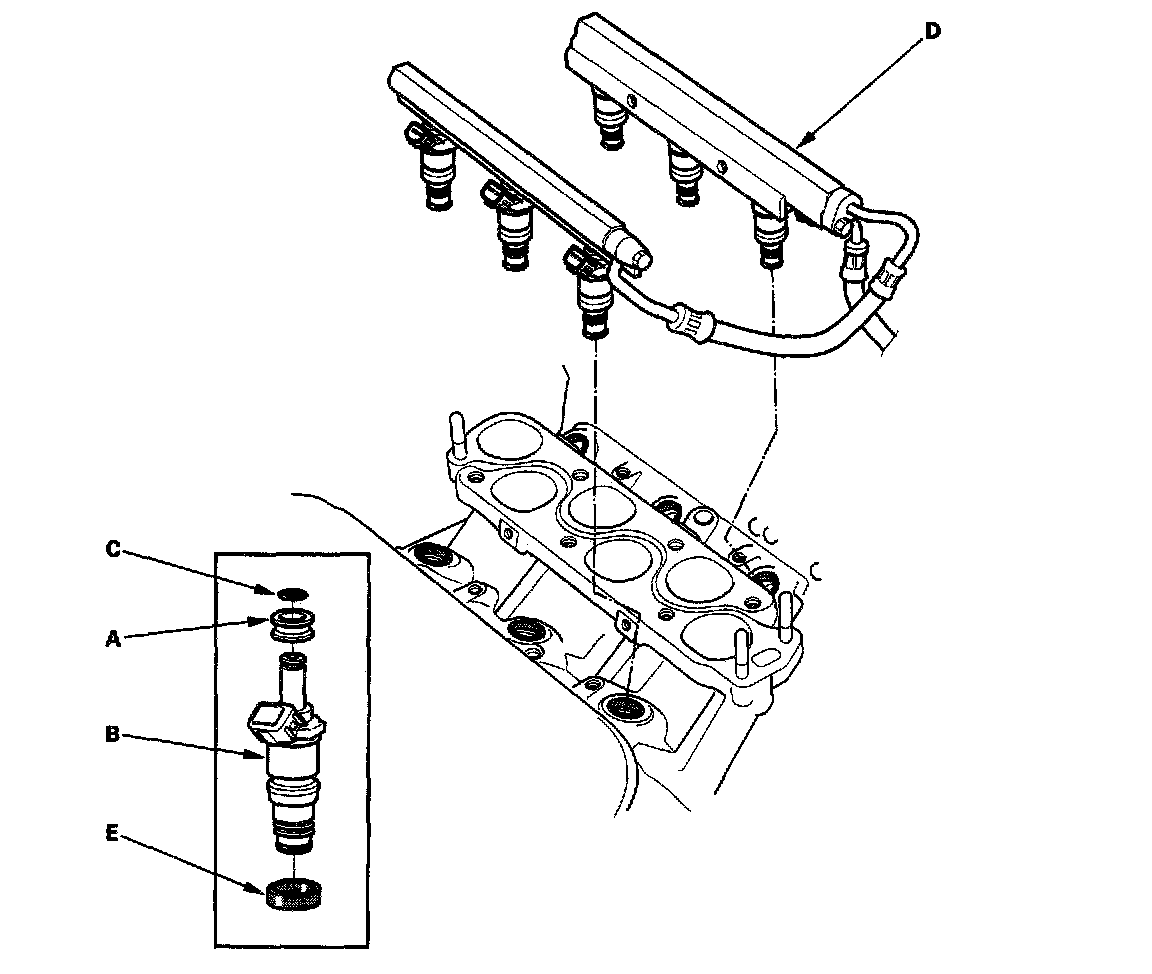 D
C
A
B
E