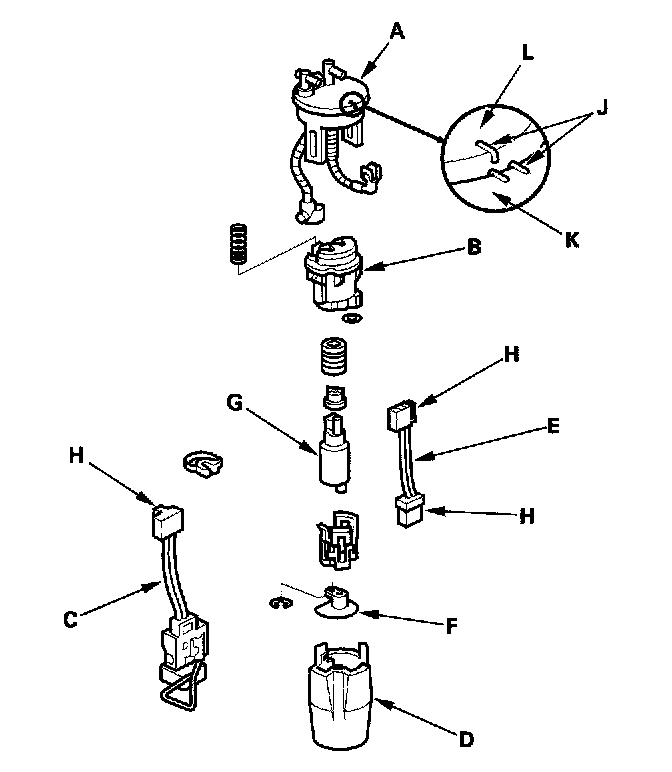 A
L
J
K
B
H
G
E
H
H
C
F
D