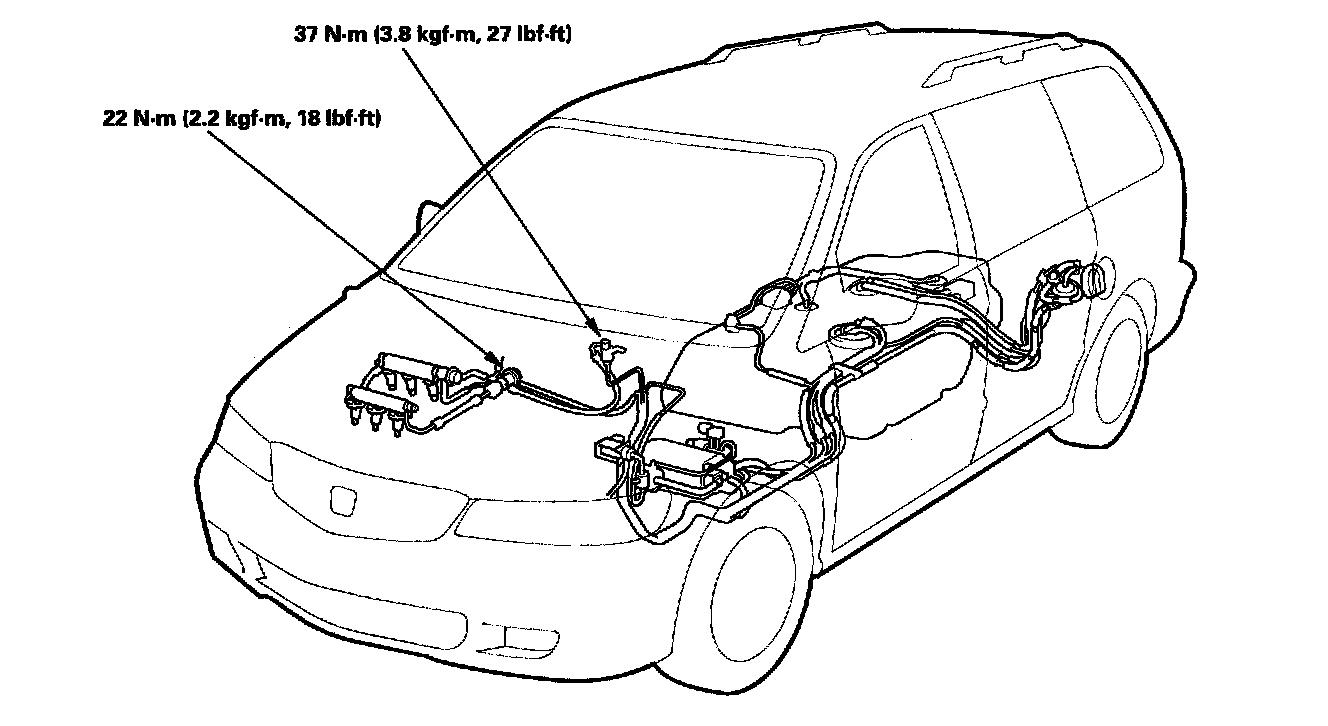 37 N·m (3.8 kgf·m, 27 lbf·ft)

22 N·m (2.2 kgf·m, 18 lbf·ft)