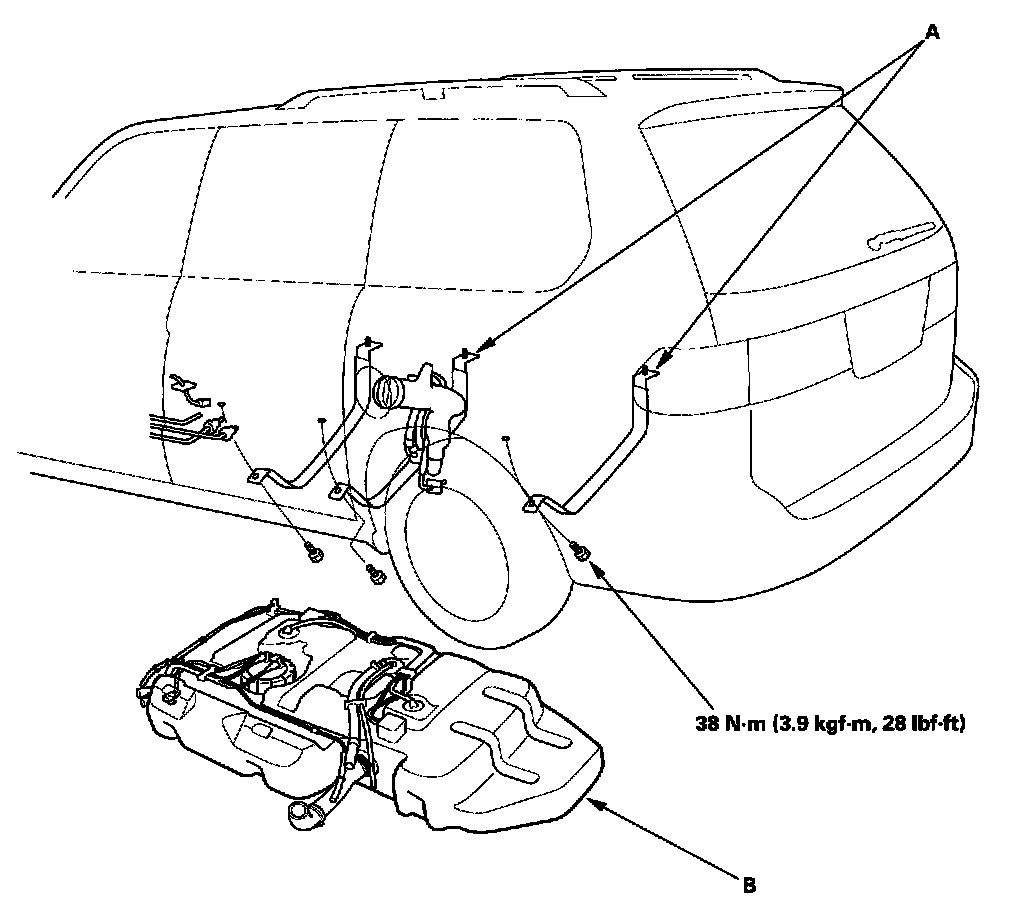 A

38 N·m (3.9 kgf·m, 28 lbf·ft)

B