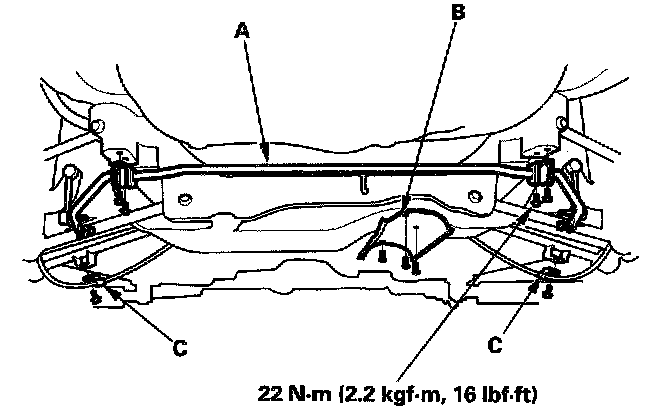 A

B

C

C

22 N·m (2.2 kgf·m, 16 lbf·ft)