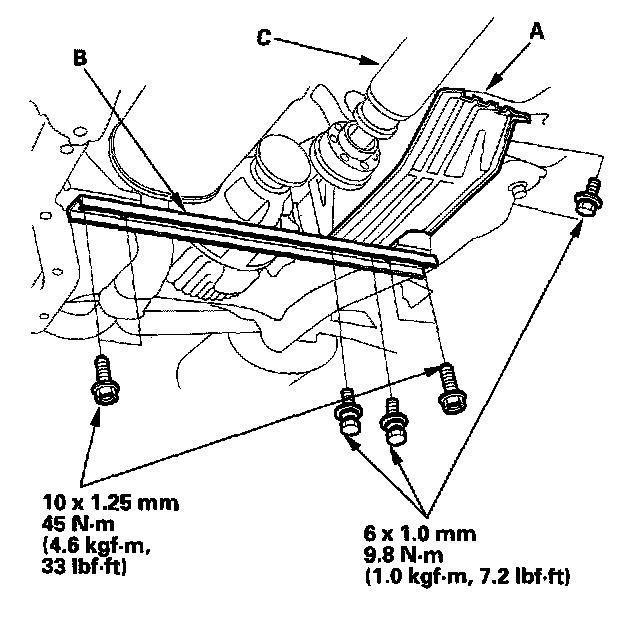 C
A
B

10 x 1.25 mm
45 N·m
(4.6 kgf·m,
33 lbf·ft)

6 x 1.0 mm
9.8 N·m
(1.0 kgf·m, 7.2 lbf·ft)