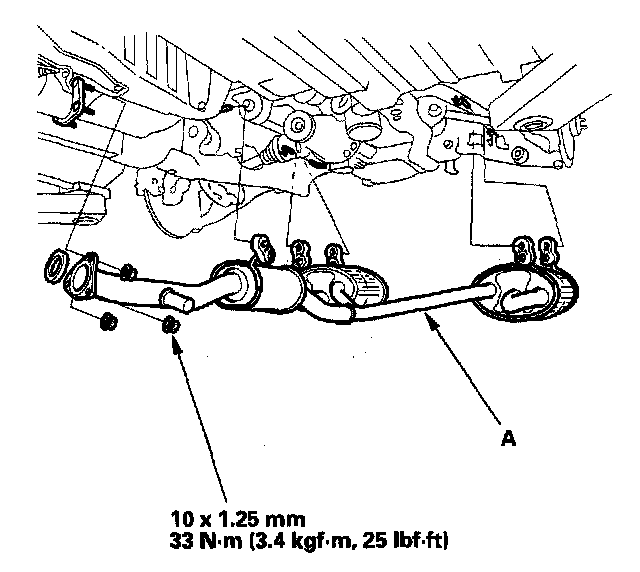 A

10 x 1.25 mm
33 N·m (3.4 kgf·m, 25 lbf·ft)