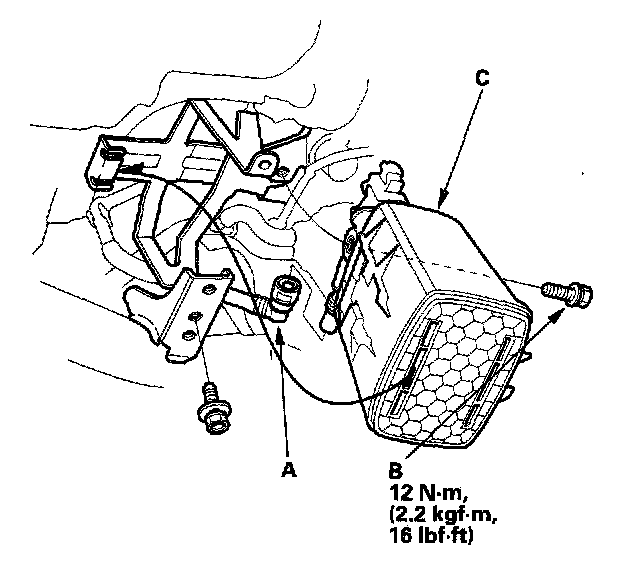 C

A

B
12 N·m,
(2.2 kgf·m,
16 lbf·ft)