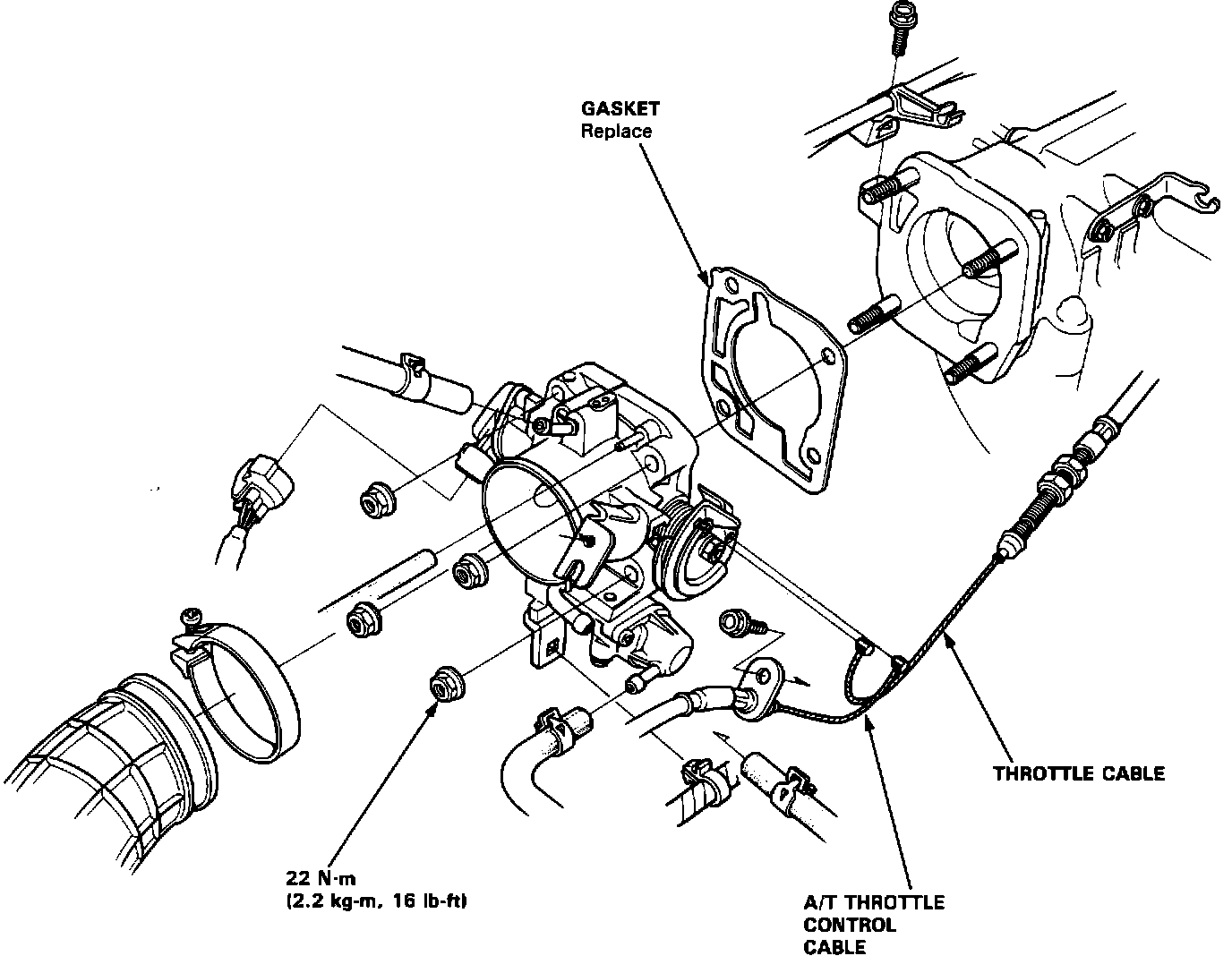 GASKET
Replace

THROTTLE CABLE

22 N·m
(2.2 kg-m, 16 lb-ft)

A/T THROTTLE CONTROL CABLE