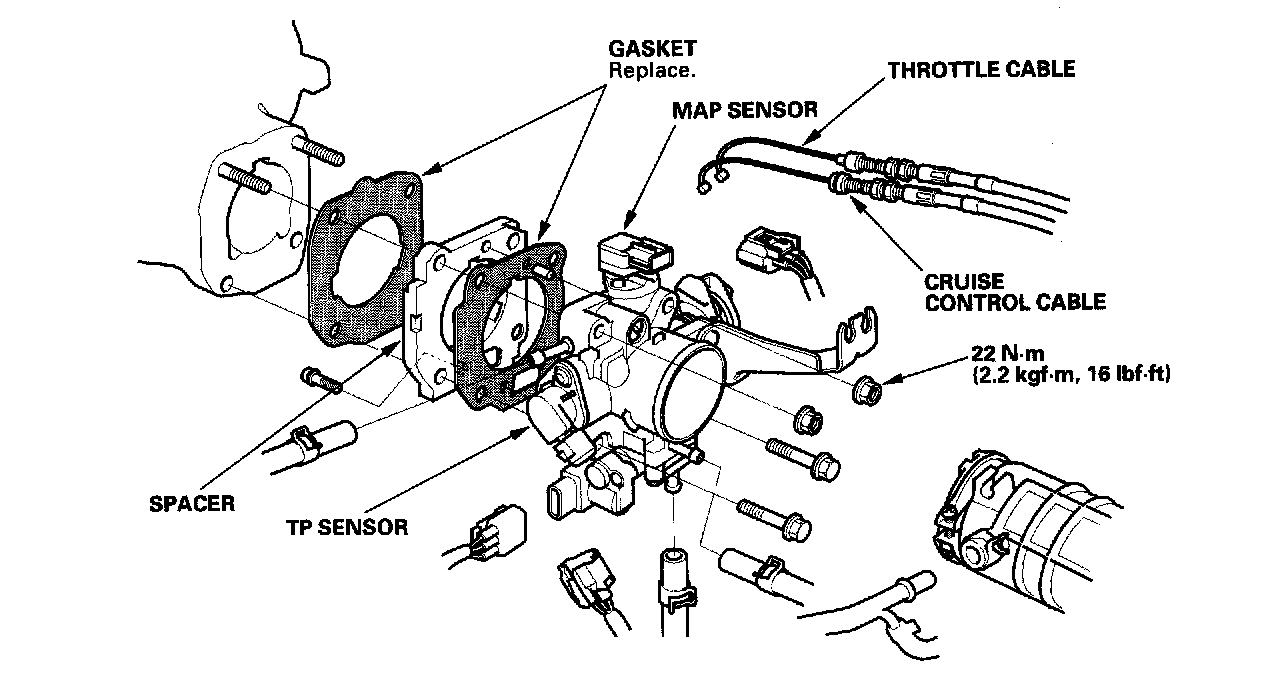 GASKET
Replace.

THROTTLE CABLE

MAP SENSOR

CRUISE CONTROL CABLE

22 N·m
(2.2 kgf·m, 16 lbf·ft)

SPACER

TP SENSOR