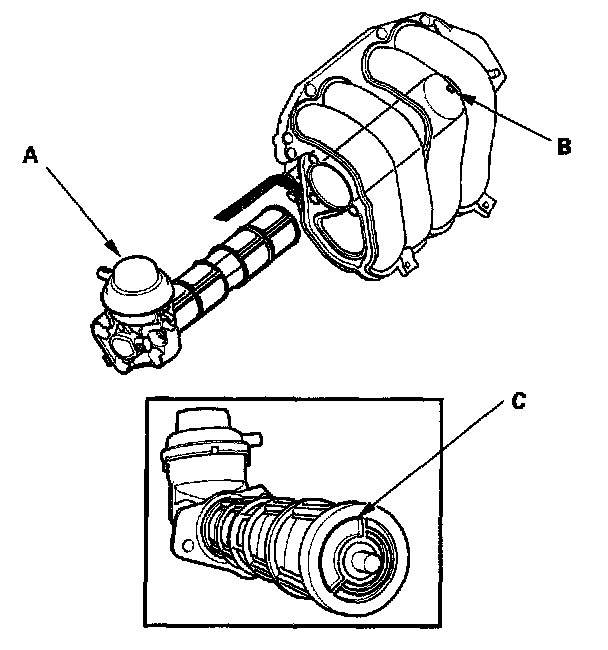 A

B

C