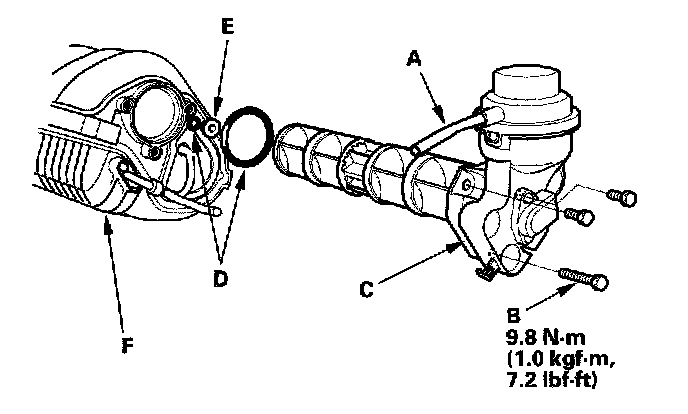 E

A

D

C

F

B
9.8 N·m
(1.0 kgf·m,
7.2 lbf·ft)