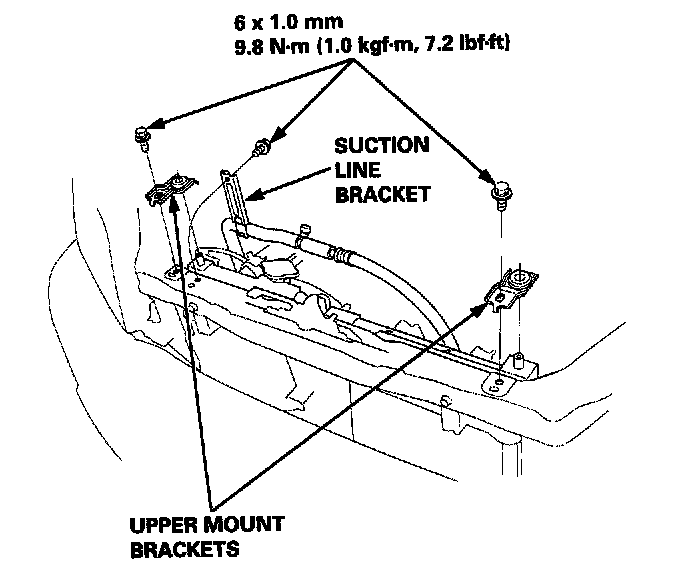 6 x 1.0 mm
9.8 N·m (1.0 kgf·m, 7.2 lbf·ft)

SUCTION LINE BRACKET

UPPER MOUNT BRACKETS