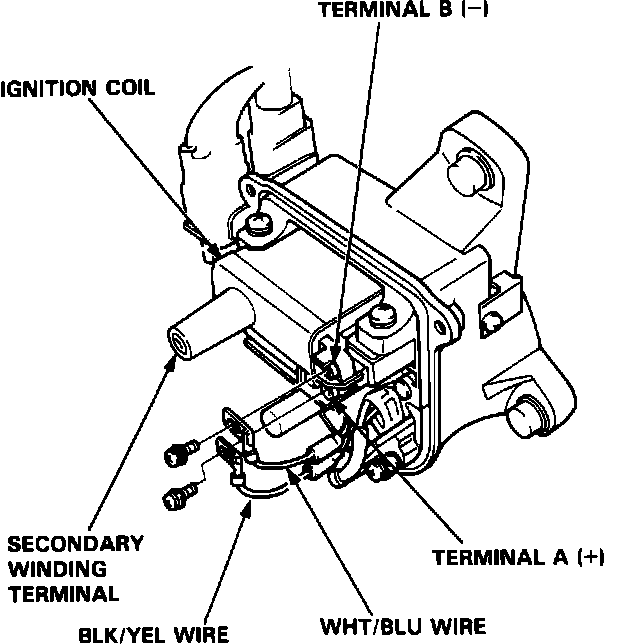 TERMINAL B (−)

IGNITION COIL

SECONDARY WINDING TERMINAL

TERMINAL A (+)

BLK/YEL WIRE

WHT/BLU WIRE