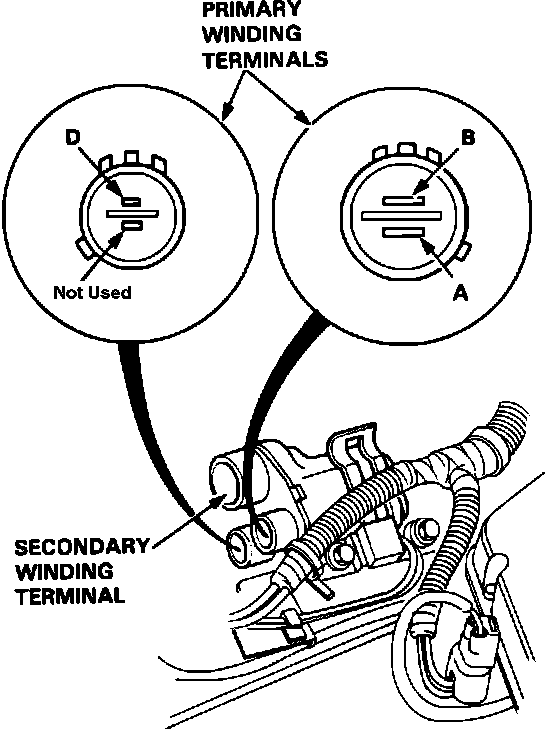 PRIMARY WINDING TERMINALS

D

Not Used

B

A

SECONDARY WINDING TERMINAL