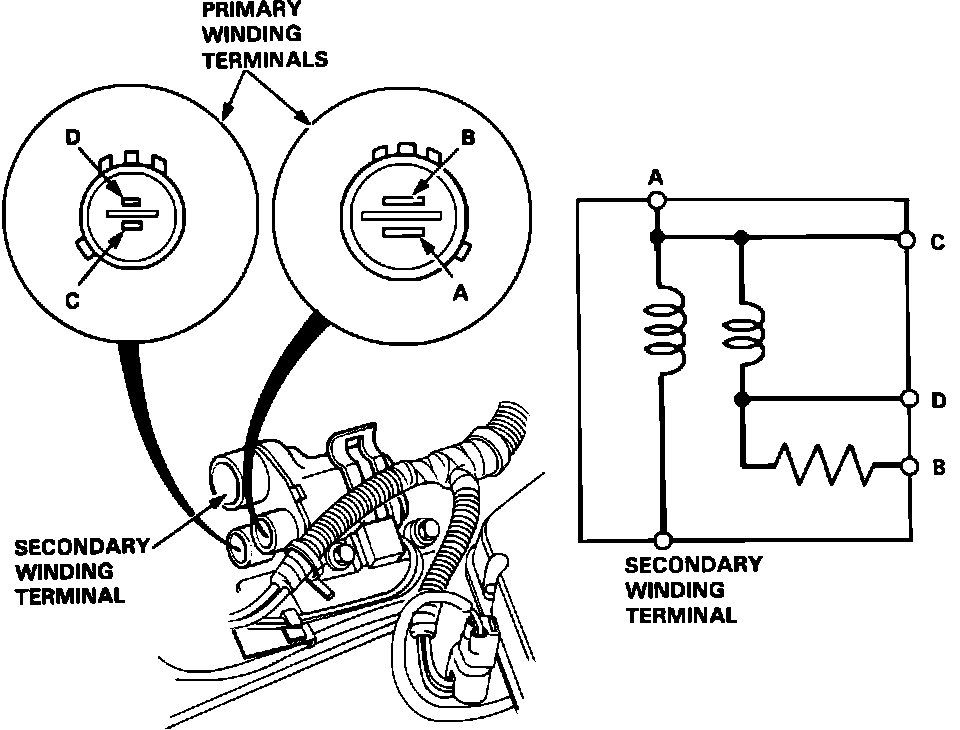 PRIMARY WINDING TERMINALS

D

C

B

A

SECONDARY WINDING TERMINAL

A

C

D

B

SECONDARY WINDING TERMINAL