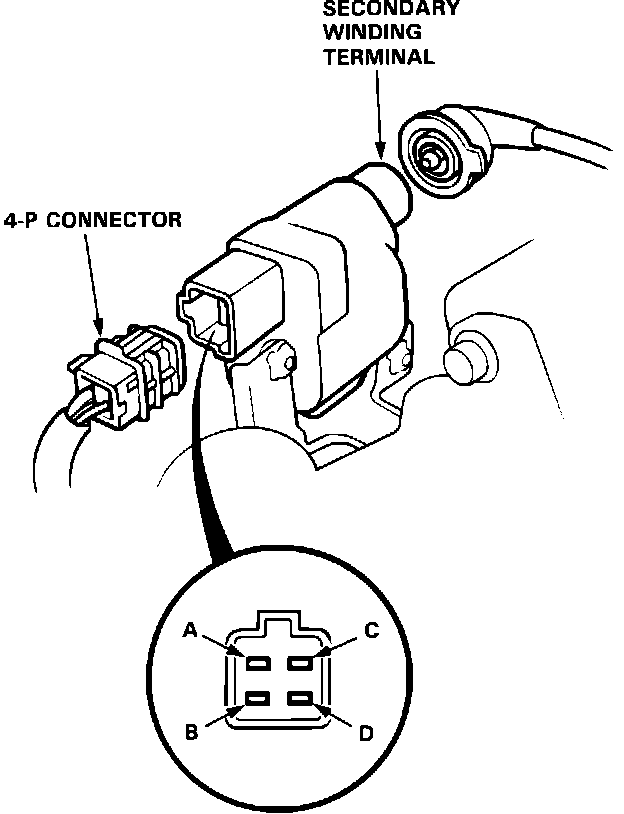 SECONDARY WINDING TERMINAL

4-P CONNECTOR

A

C

B

D