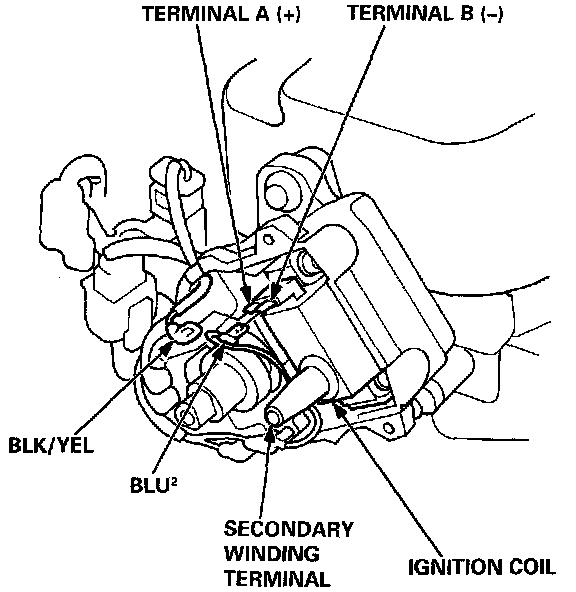 TERMINAL A (+)
TERMINAL B (–)
BLK/YEL
BLU²
SECONDARY WINDING TERMINAL
IGNITION COIL