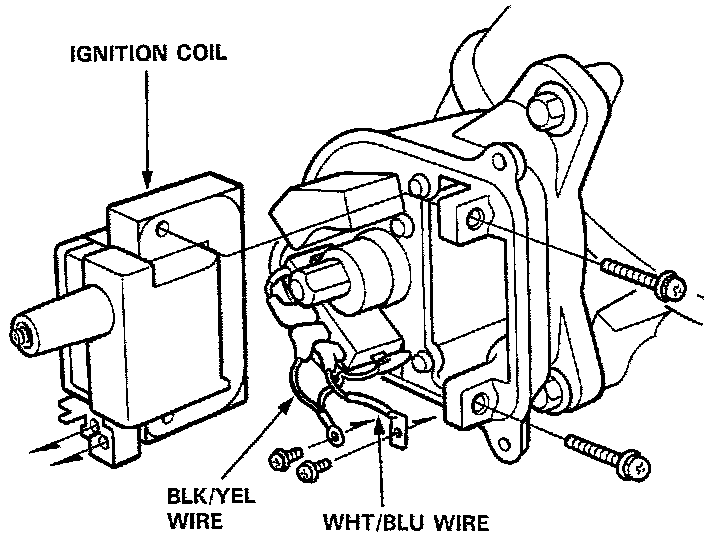 IGNITION COIL

BLK/YEL WIRE

WHT/BLU WIRE