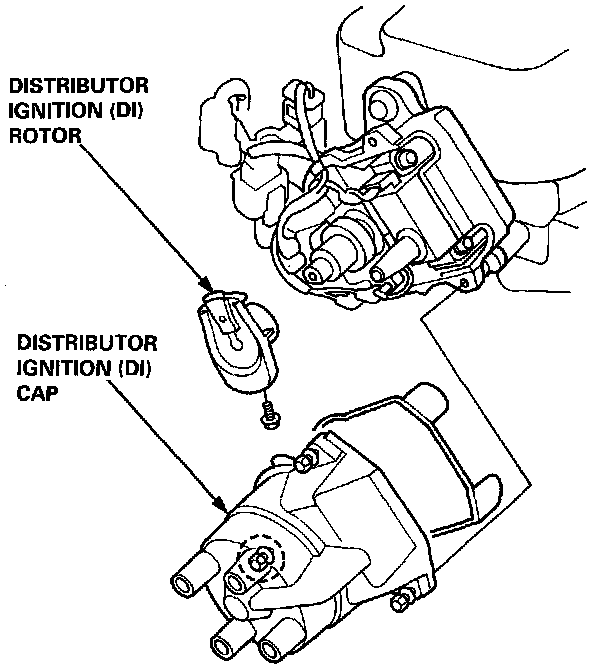 DISTRIBUTOR IGNITION (DI) ROTOR

DISTRIBUTOR IGNITION (DI) CAP