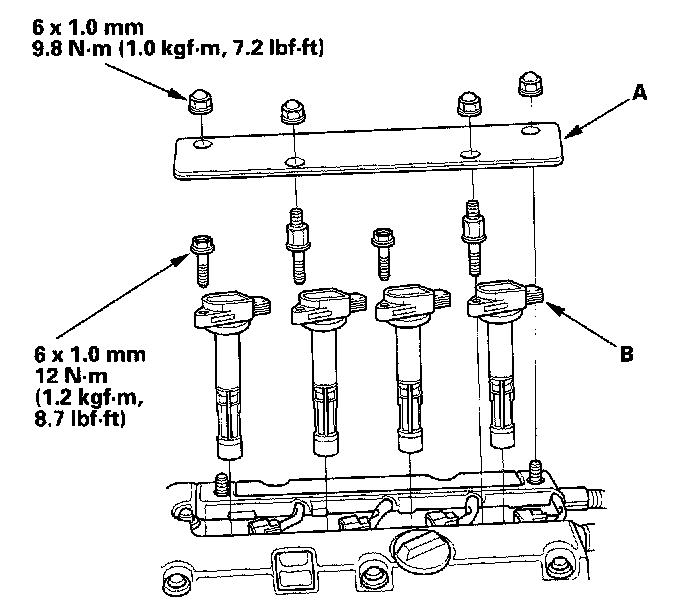 6 x 1.0 mm
9.8 N·m (1.0 kgf·m, 7.2 lbf·ft)

A

6 x 1.0 mm
12 N·m
(1.2 kgf·m,
8.7 lbf·ft)

B