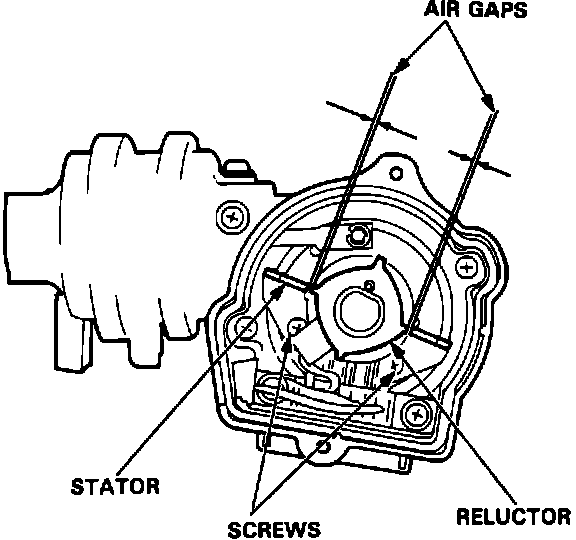 AIR GAPS

STATOR

SCREWS

RELUCTOR