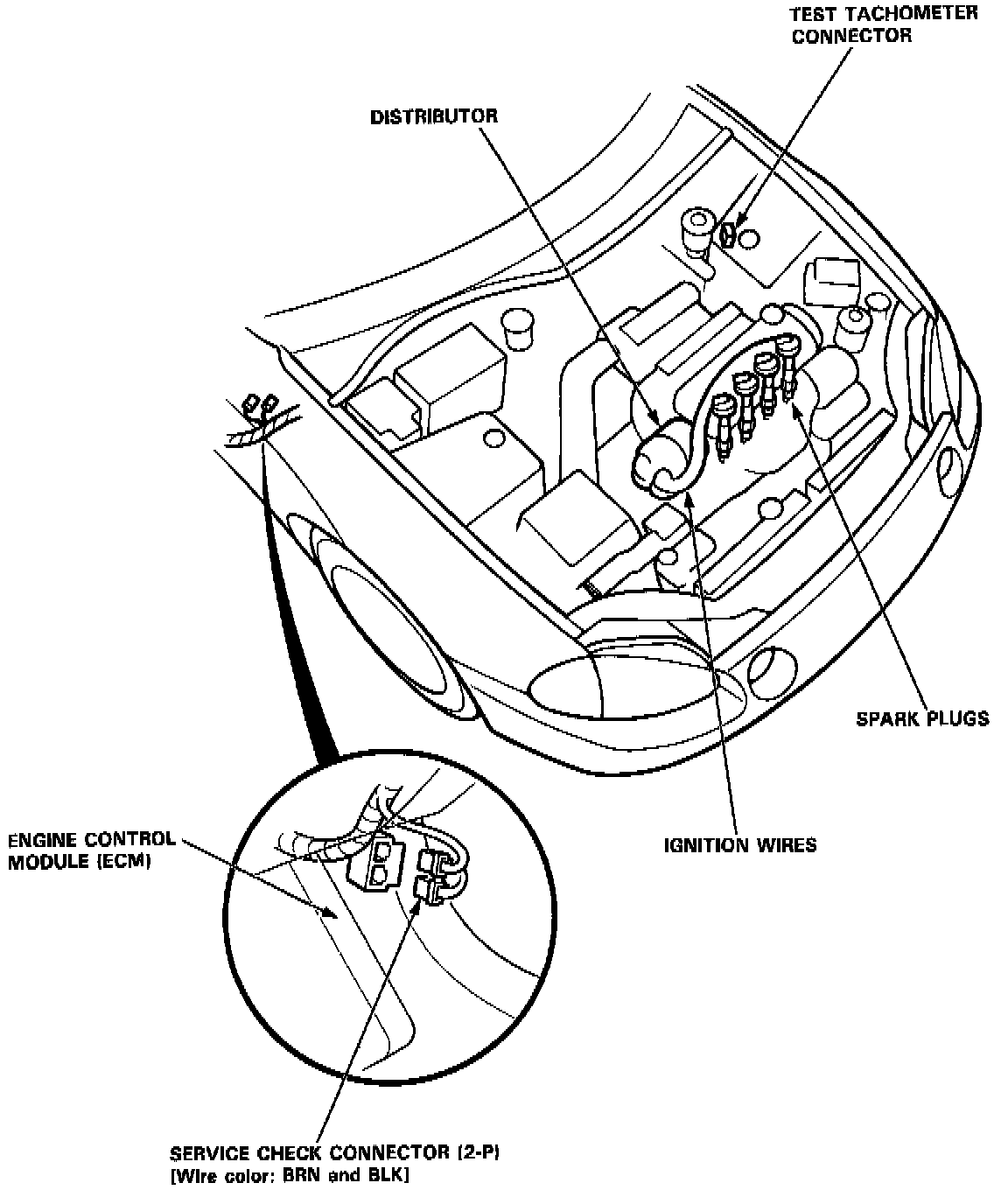 TEST TACHOMETER CONNECTOR

DISTRIBUTOR

SPARK PLUGS

IGNITION WIRES

ENGINE CONTROL MODULE (ECM)

SERVICE CHECK CONNECTOR (2-P)
[Wire color: BRN and BLK]