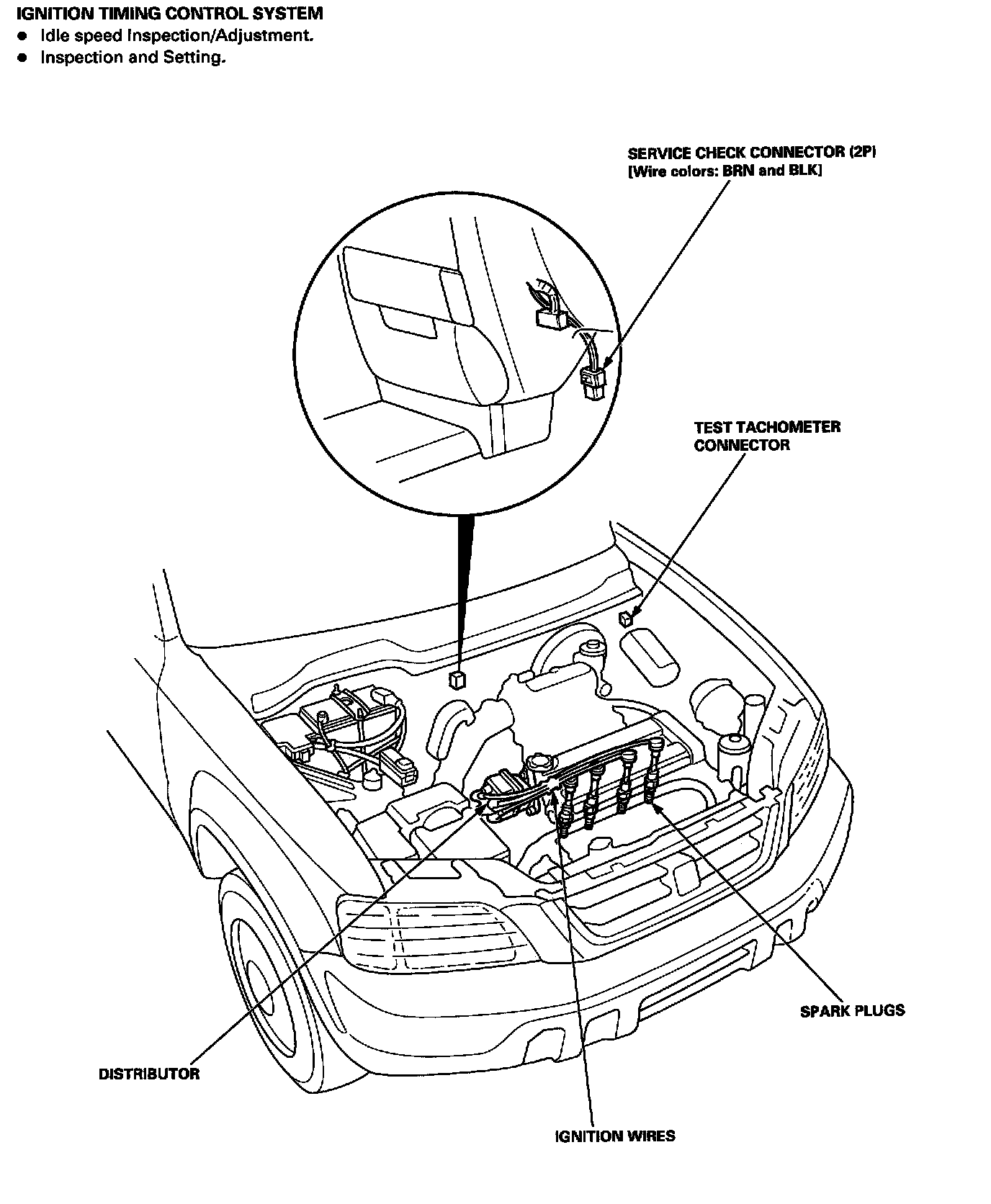 IGNITION TIMING CONTROL SYSTEM
● Idle speed Inspection/Adjustment.
● Inspection and Setting.

SERVICE CHECK CONNECTOR (2P)
[Wire colors: BRN and BLK]

TEST TACHOMETER CONNECTOR

SPARK PLUGS

DISTRIBUTOR

IGNITION WIRES